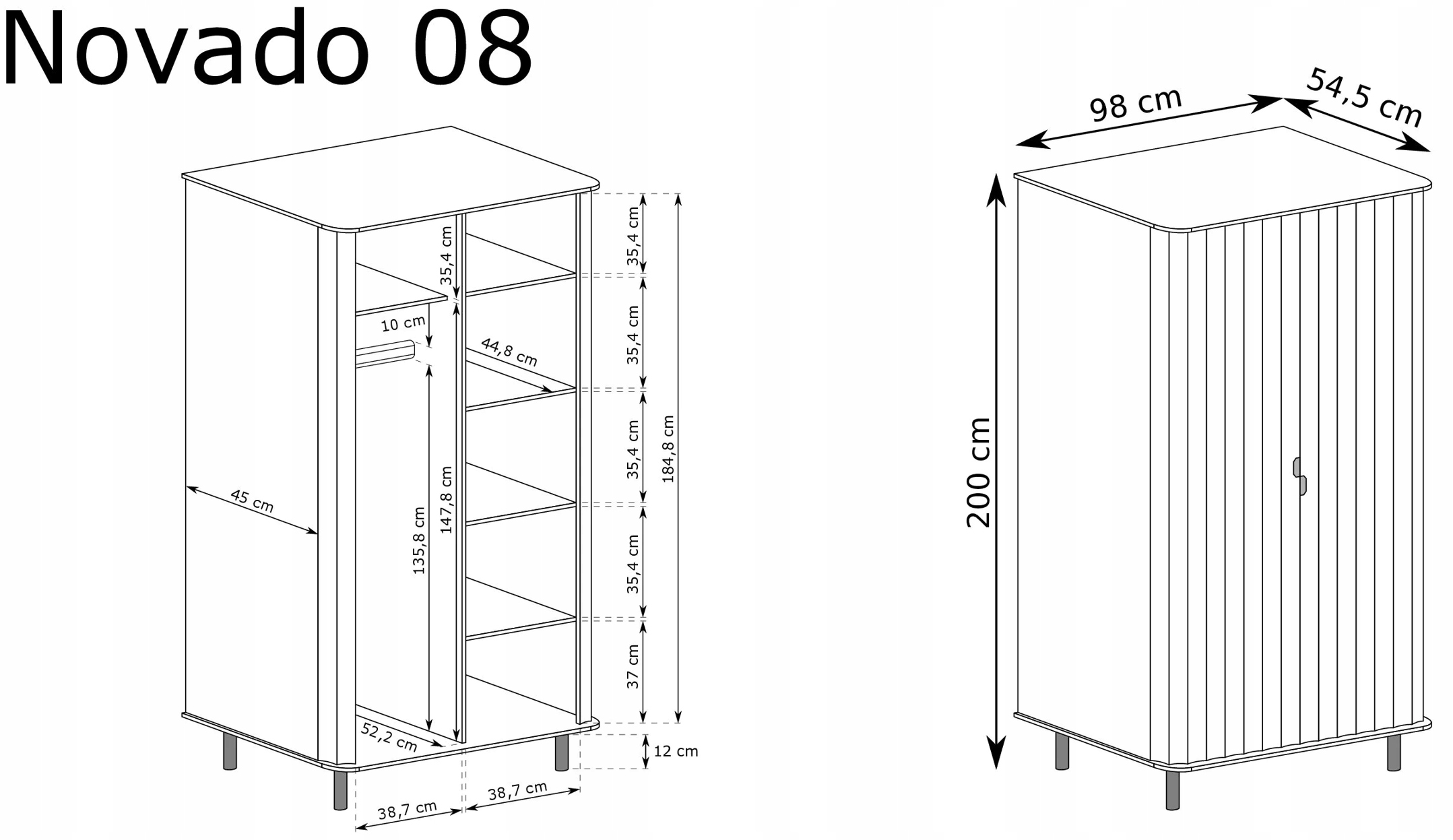 Novado 08

35,4 cm
10 cm
44,8 cm
45 cm
135,8 cm
147,8 cm
52,2 cm
38,7 cm
38,7 cm
35,4 cm
35,4 cm
35,4 cm
35,4 cm
37 cm
184,8 cm
12 cm

98 cm
54,5 cm
200 cm