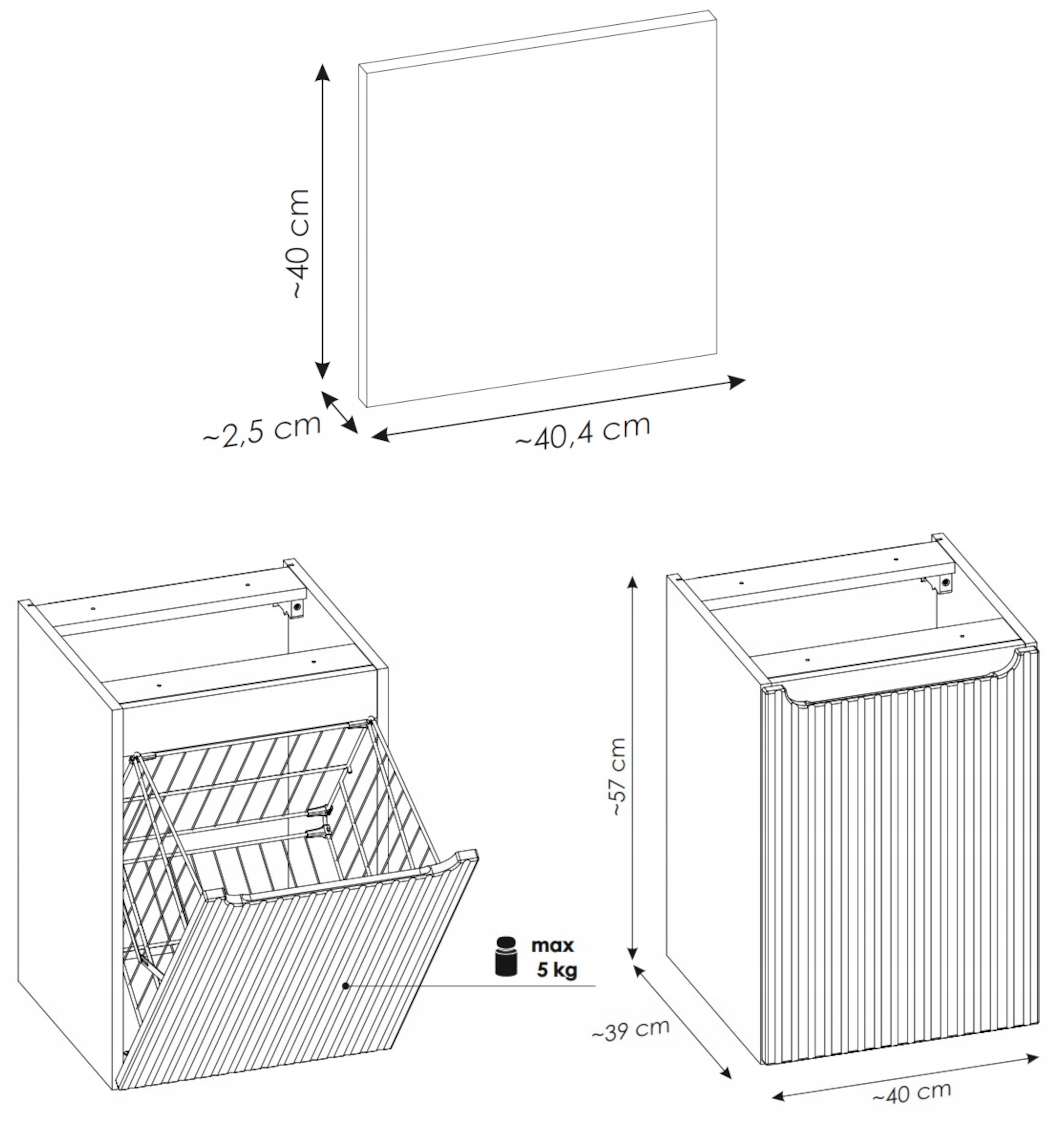 ~40 cm

~2,5 cm

~40,4 cm

max
5 kg

~57 cm

~39 cm

~40 cm