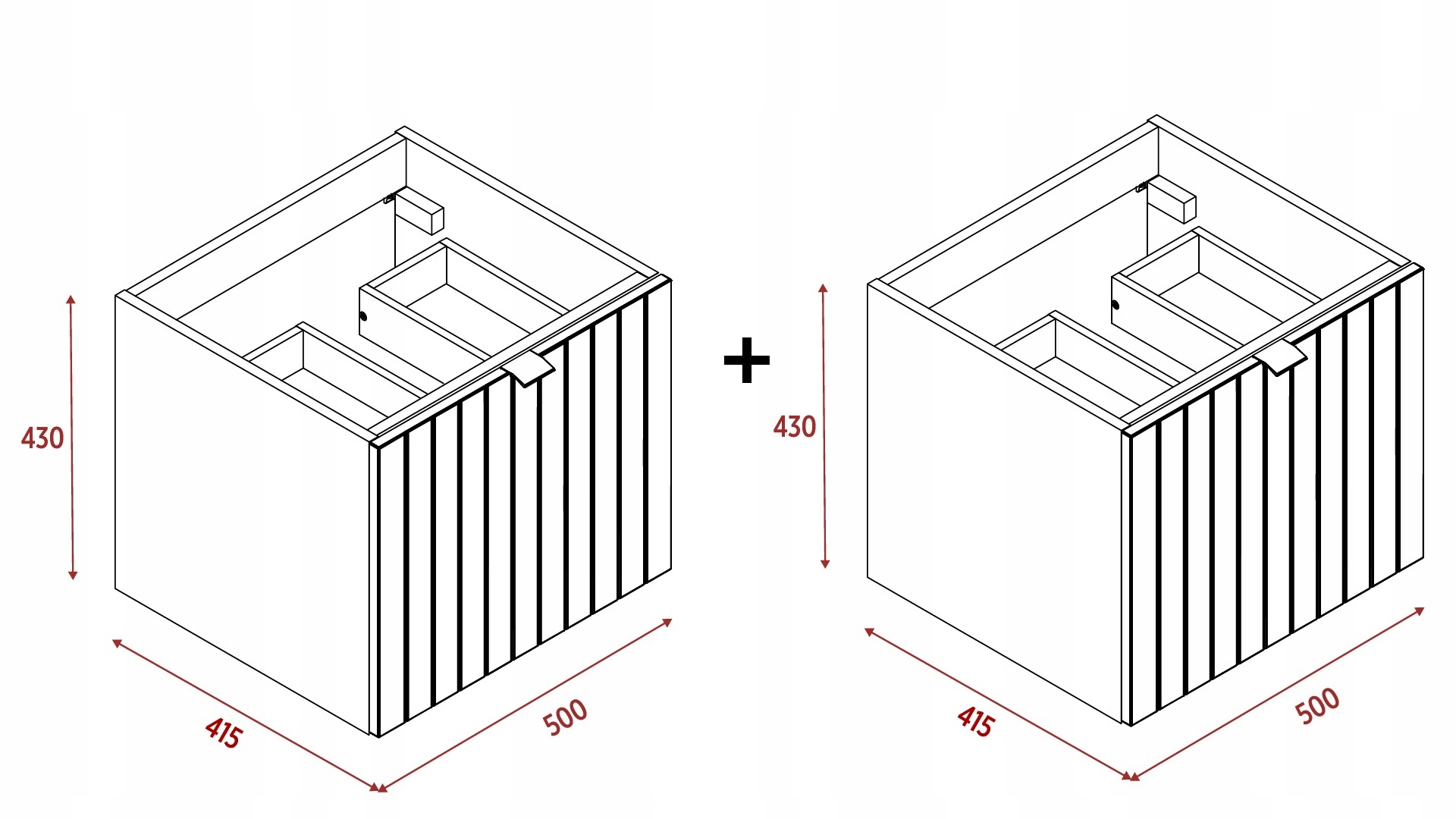 430

415

500

+

430

415

500