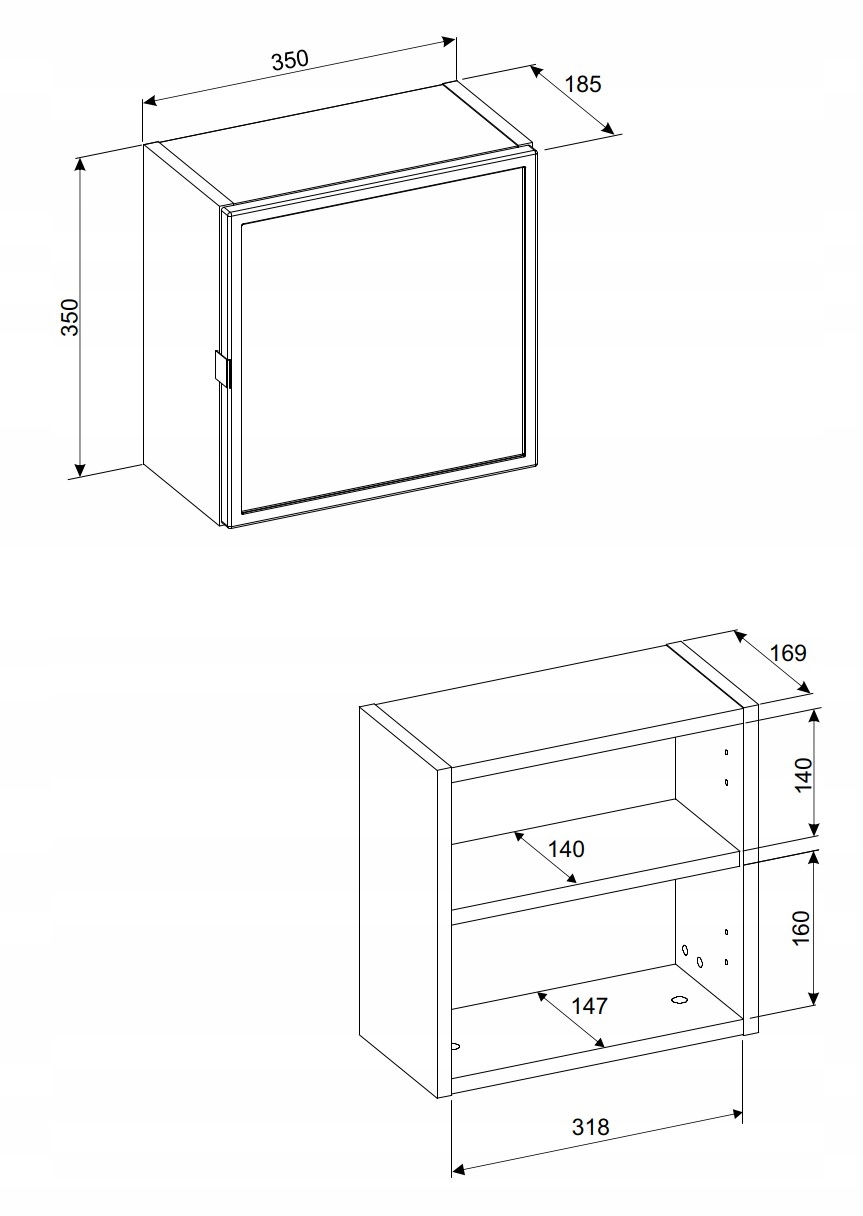 350
185
350
169
140
140
160
147
318