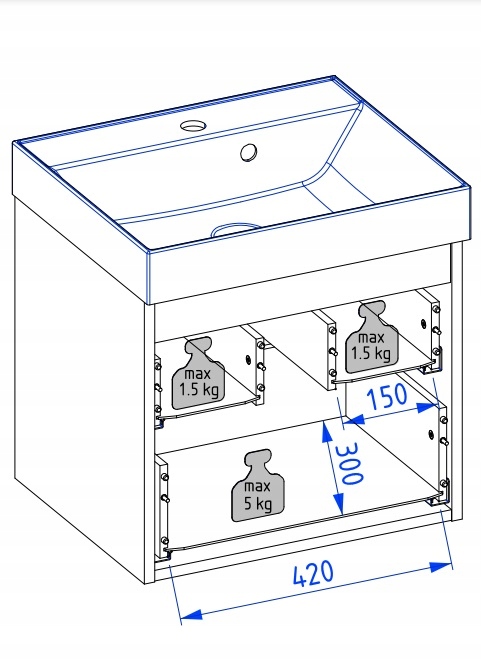 max
1.5 kg

max
1.5 kg

150

300

max
5 kg

420