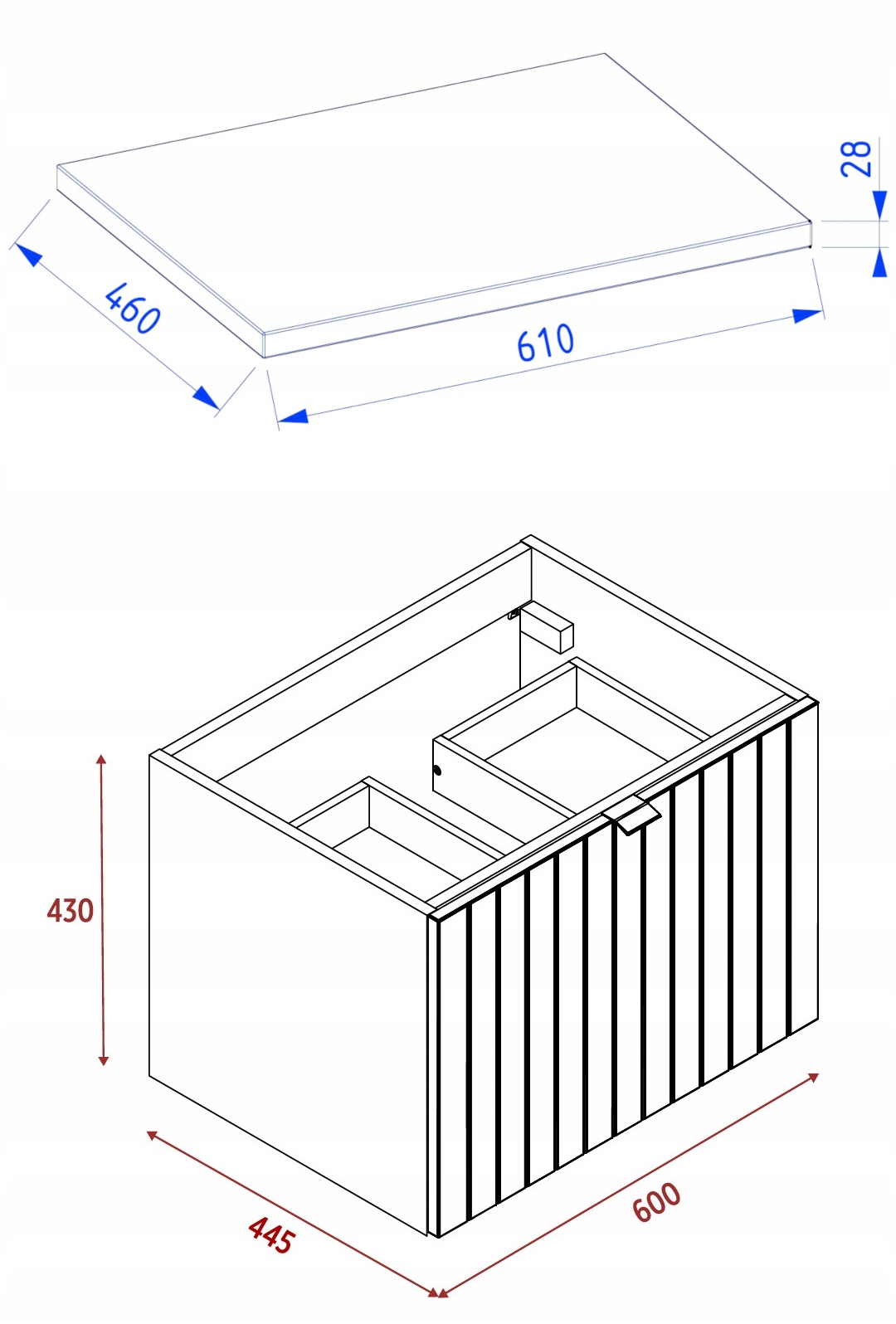 28
460
610
430
445
600