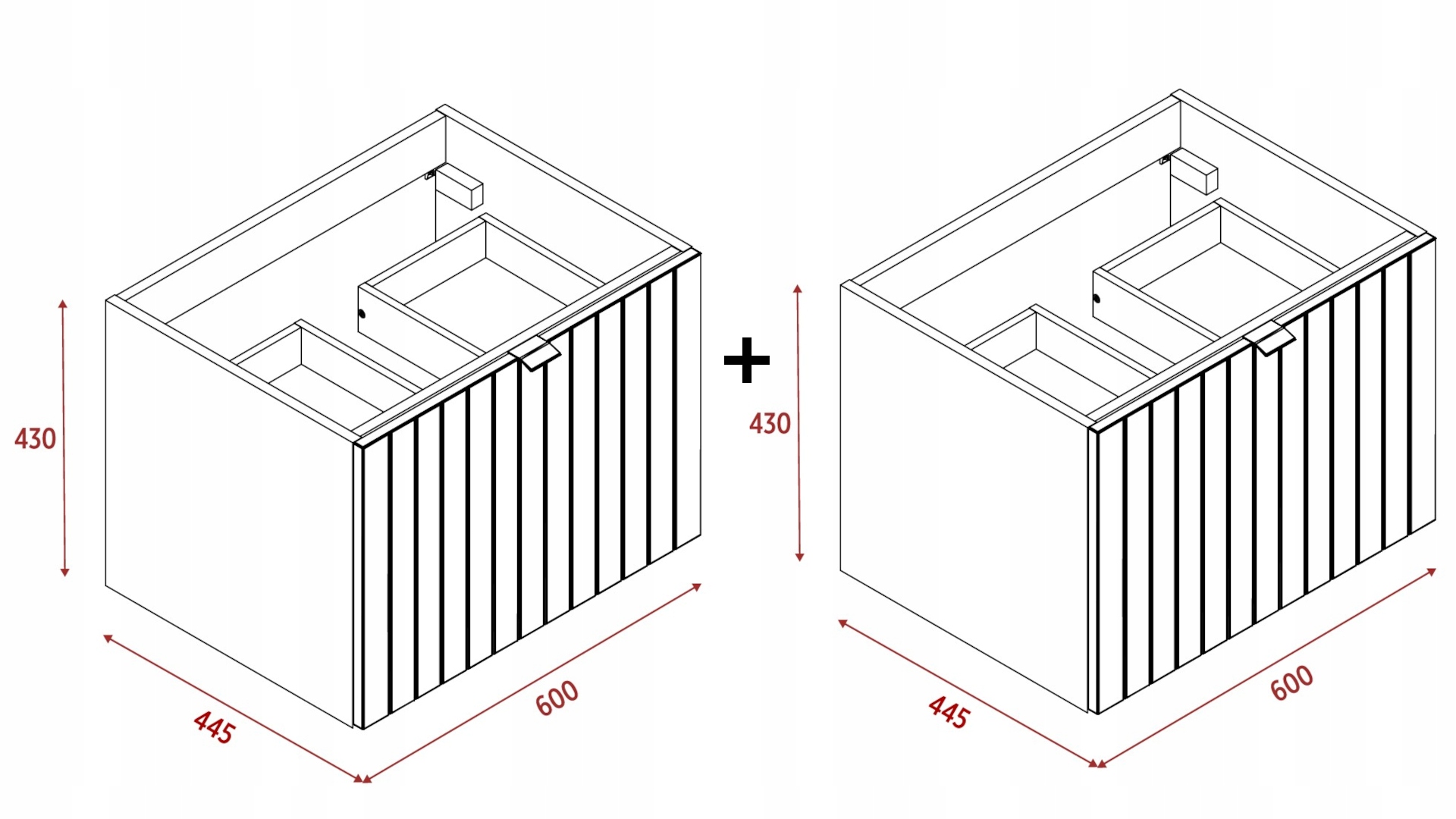 430

445

600

+

430

445

600