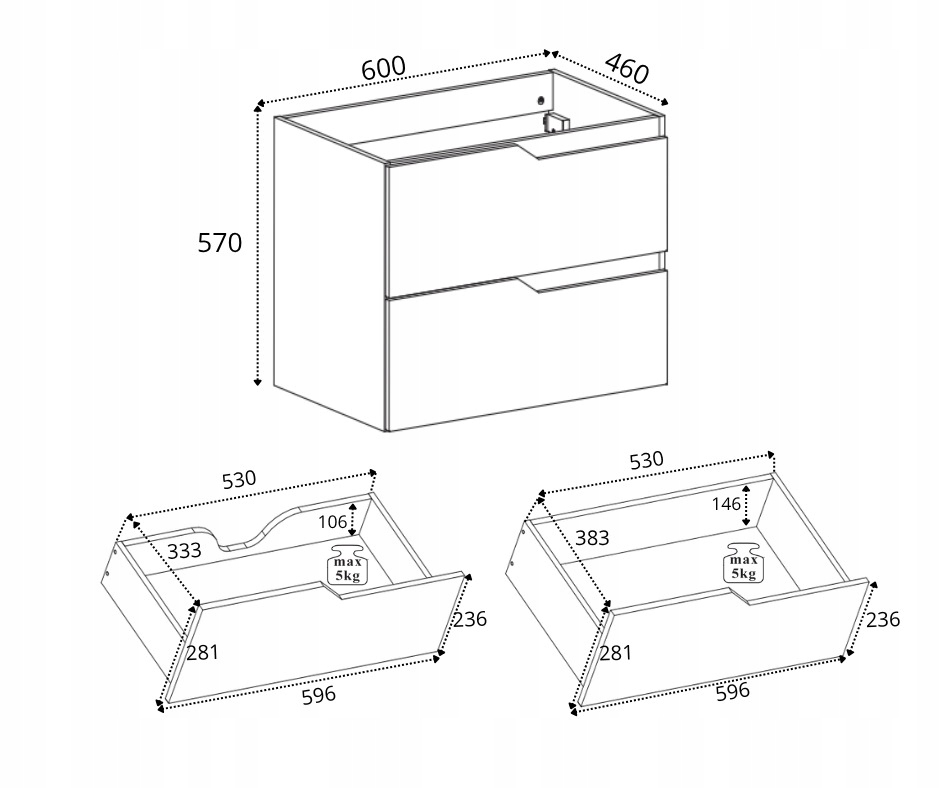 600
460
570
530
106
333
max
5kg
236
281
596
530
146
383
max
5kg
236
281
596