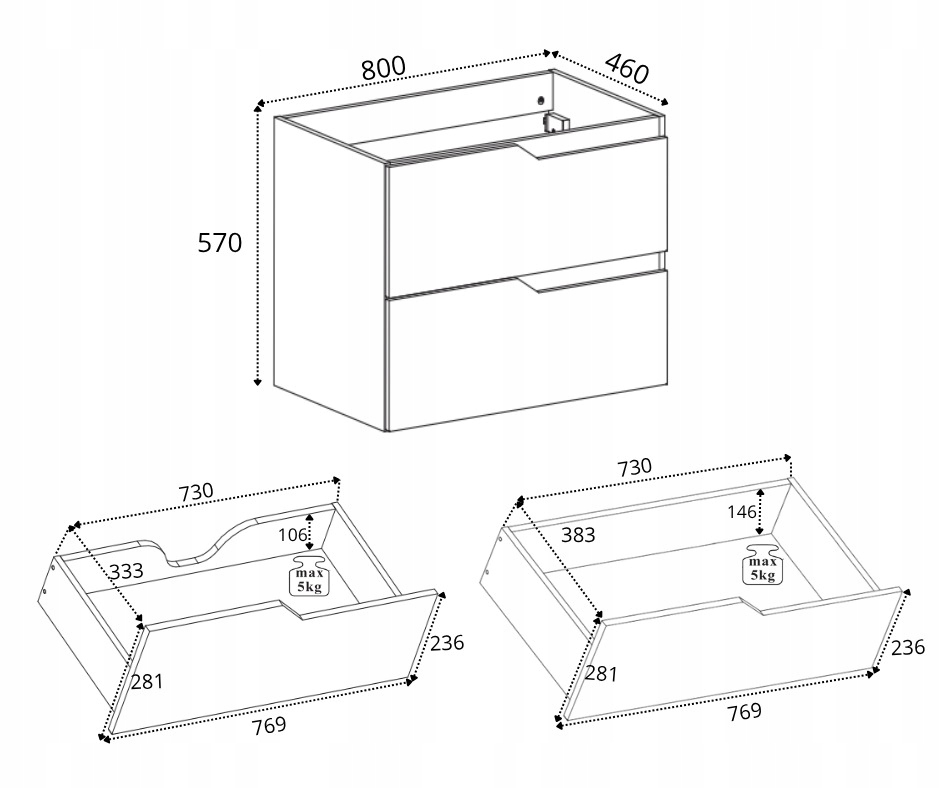 800
460
570

730
106
333
max 5kg
236
281
769

730
146
383
max 5kg
236
281
769