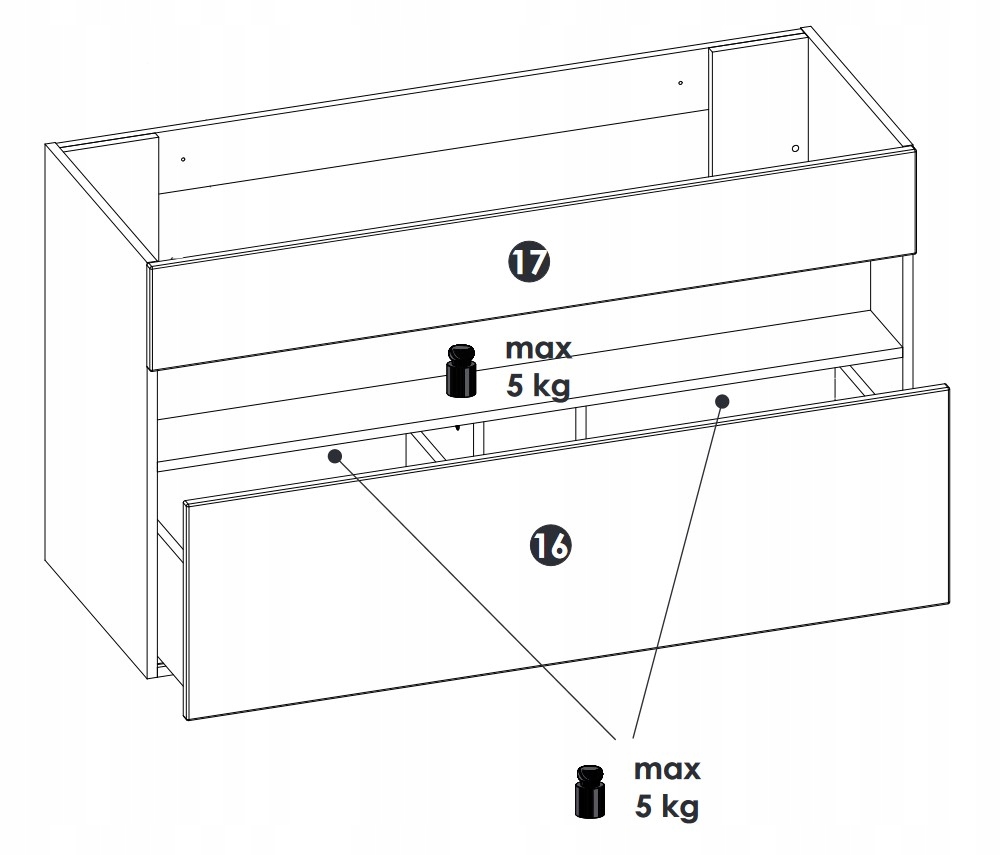 17

max
5 kg

16

max
5 kg