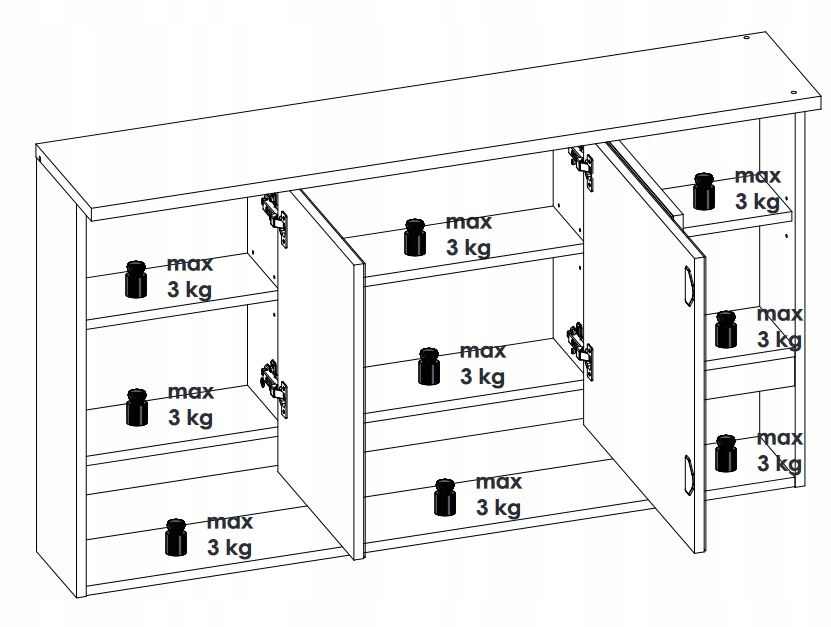 max
3 kg

max
3 kg

max
3 kg

max
3 kg

max
3 kg

max
3 kg

max
3 kg

max
3 kg

max
3 kg