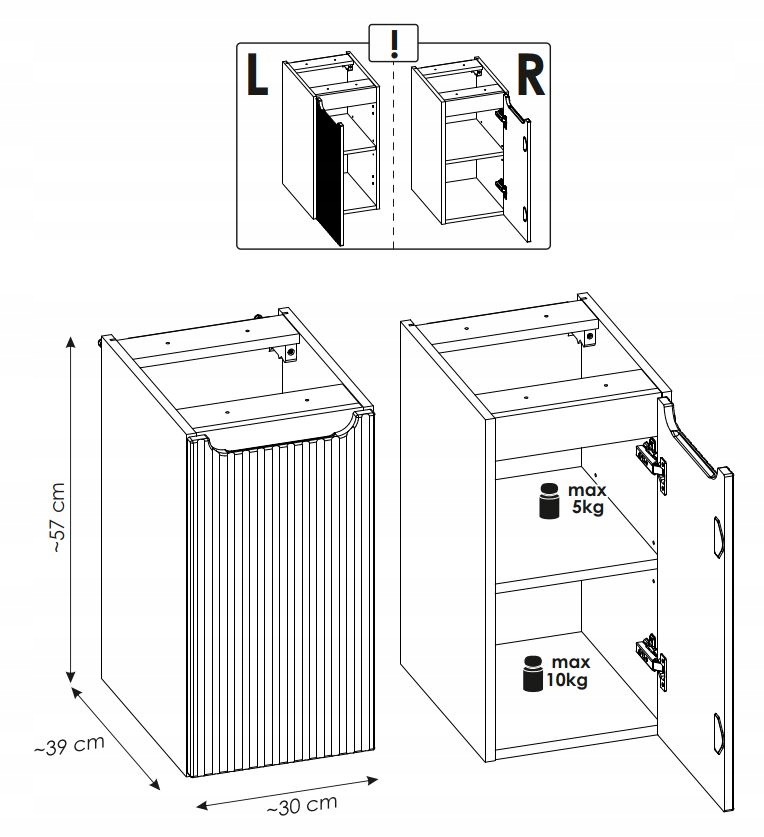 !
L
R
~57 cm
~39 cm
~30 cm
max 5kg
max 10kg