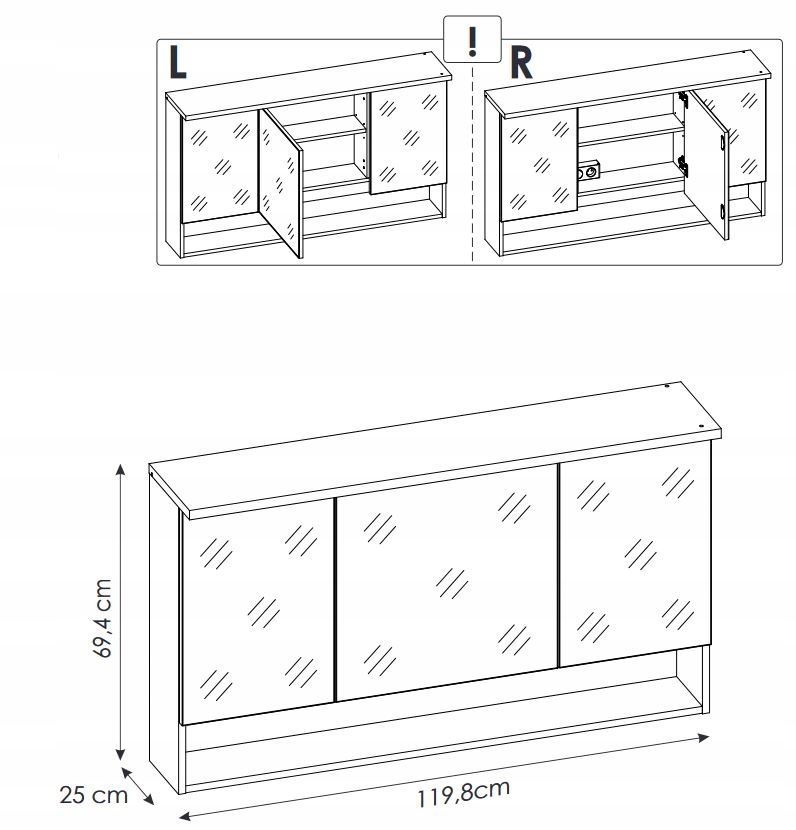 L

!

R

69,4 cm

25 cm

119,8cm