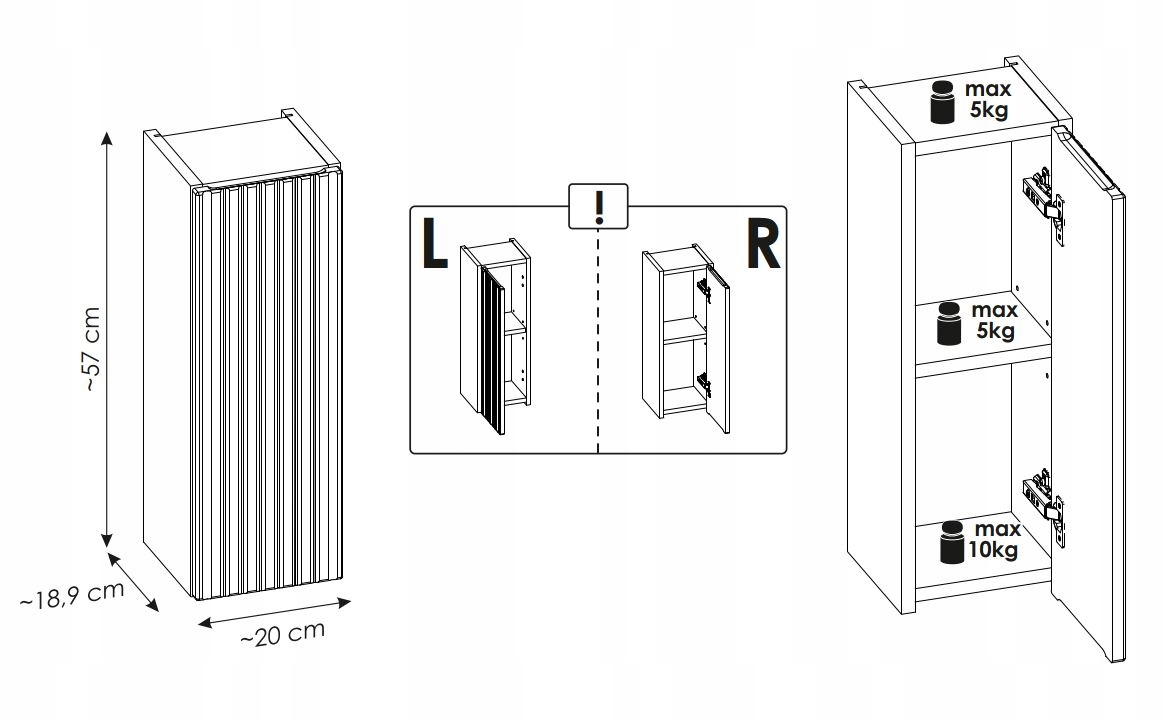 ~57 cm

~18,9 cm

~20 cm

!

L

R

max 5kg

max 5kg

max 10kg