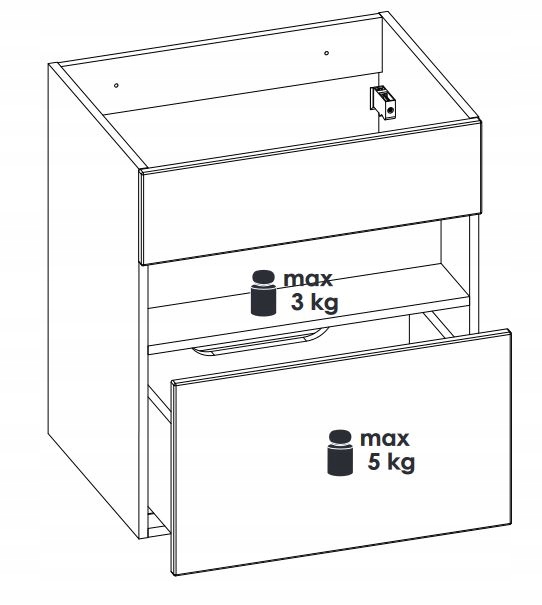 max
3 kg

max
5 kg