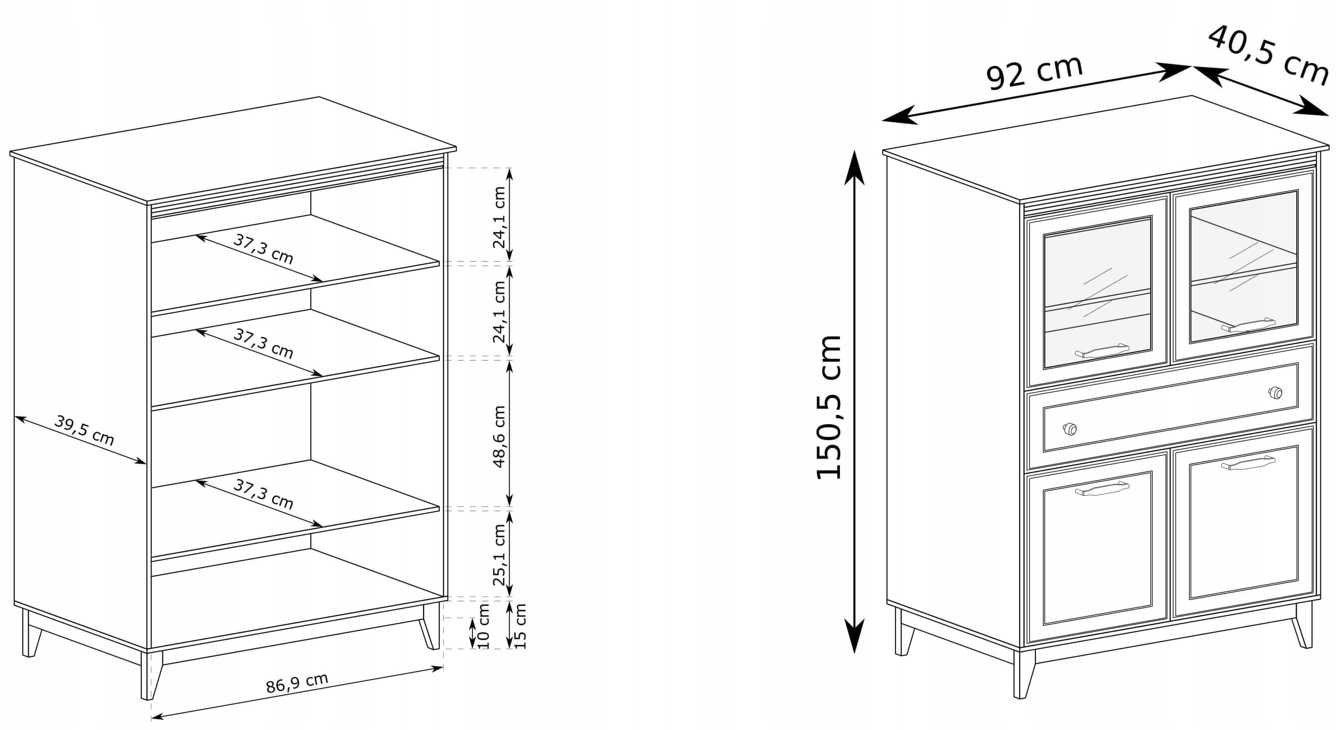 37,3 cm
37,3 cm
39,5 cm
37,3 cm
86,9 cm
24,1 cm
24,1 cm
48,6 cm
25,1 cm
10 cm
15 cm

92 cm
40,5 cm
150,5 cm