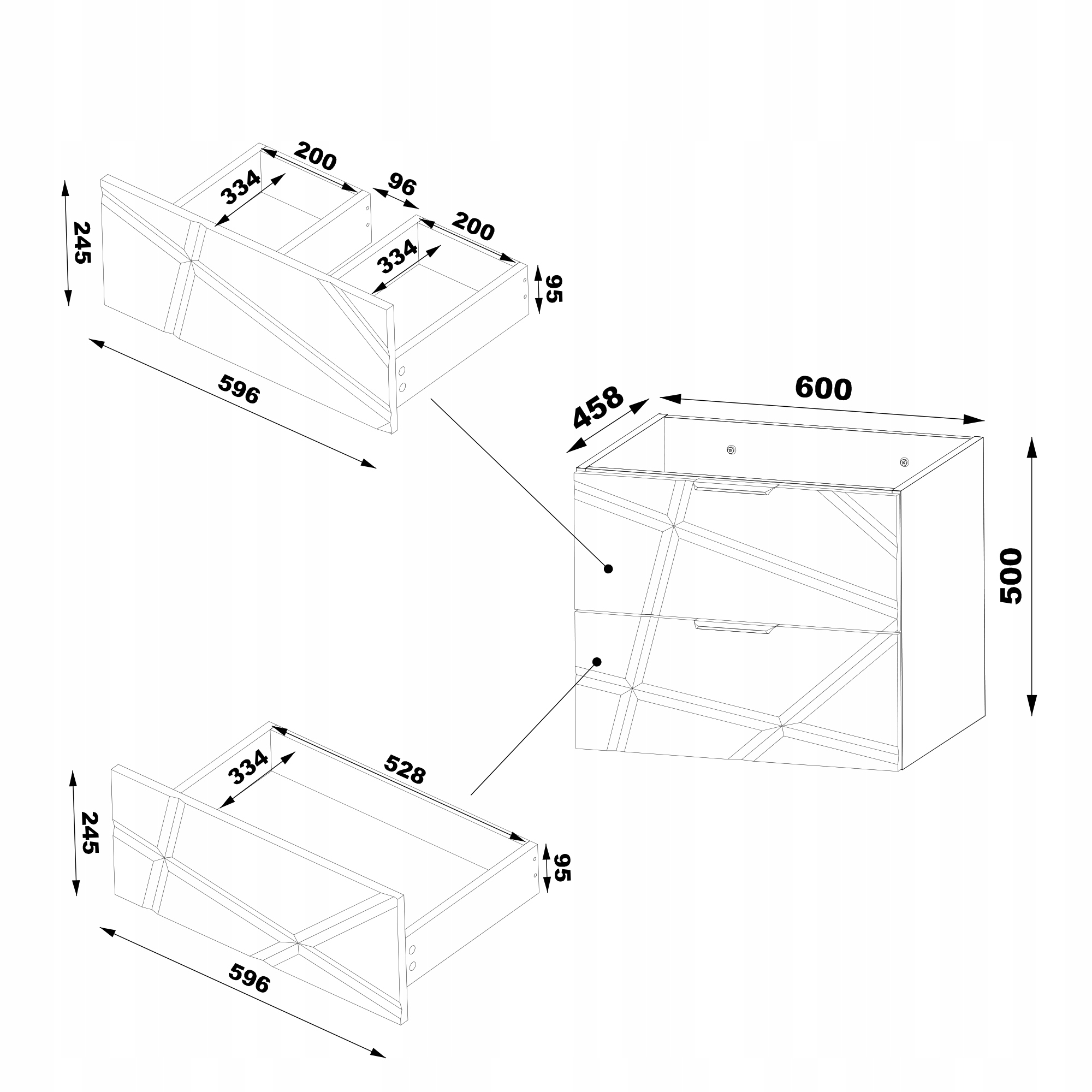 200
334
96
200
334
245
95
596
458
600
500
334
528
245
95
596