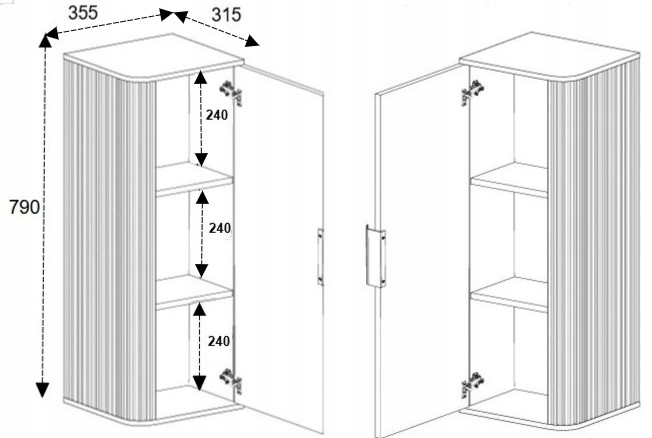 355
315
790
240
240
240