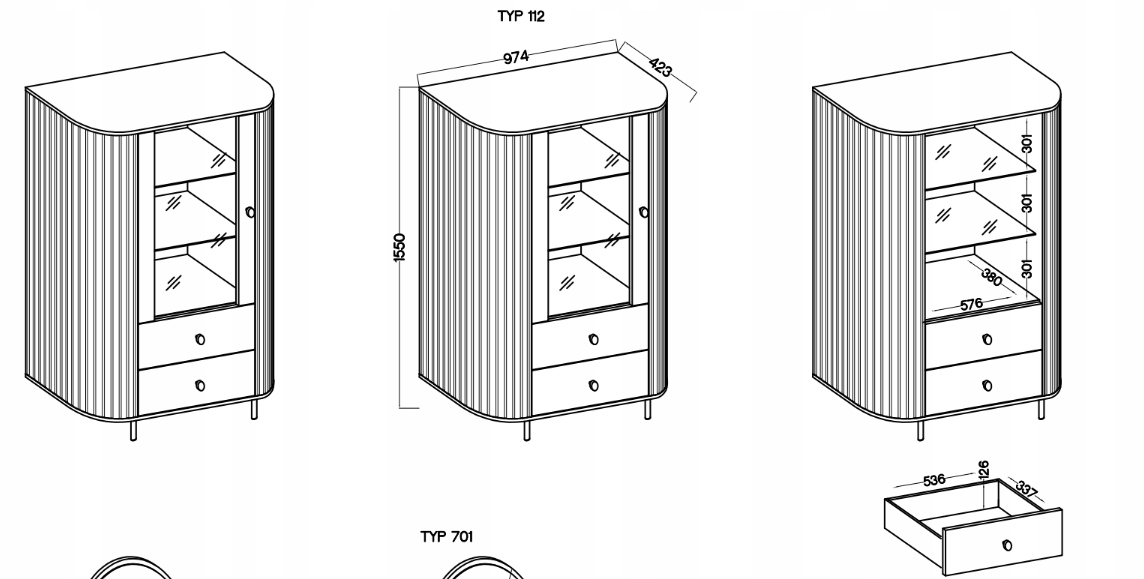 TYP 112

974
423
1550

301
301
301
380
576

536
126
337

TYP 701